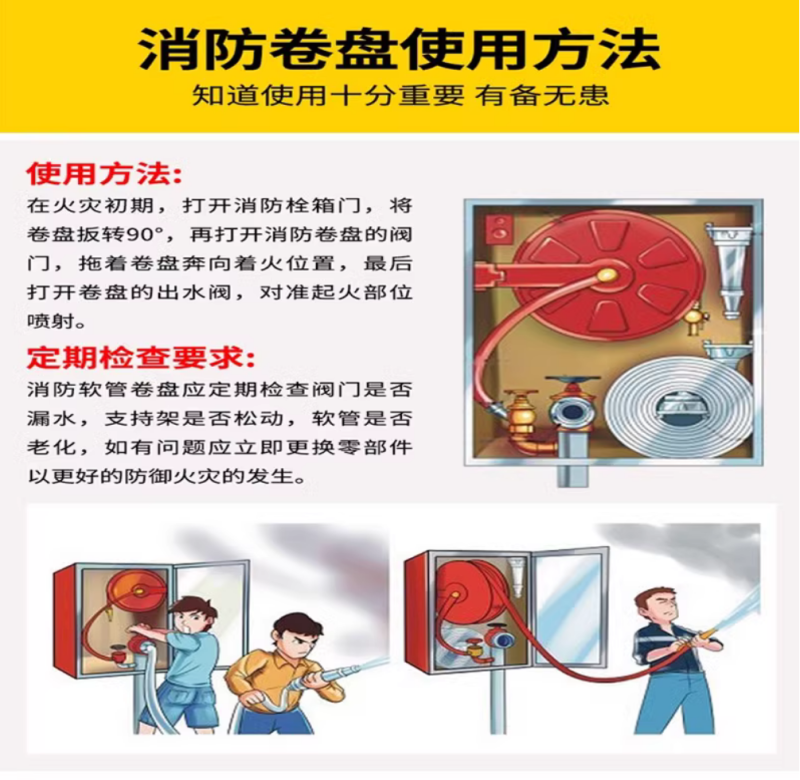 消防卷盘使用方法
知道使用十分重要 有备无患

使用方法:
在火灾初期，打开消防栓箱门，将卷盘扳转90°，再打开消防卷盘的阀门，拖着卷盘奔向着火位置，最后打开卷盘的出水阀，对准起火部位喷射。

定期检查要求:
消防软管卷盘应定期检查阀门是否漏水，支持架是否松动，软管是否老化，如有问题应立即更换零部件以更好的防御火灾的发生。